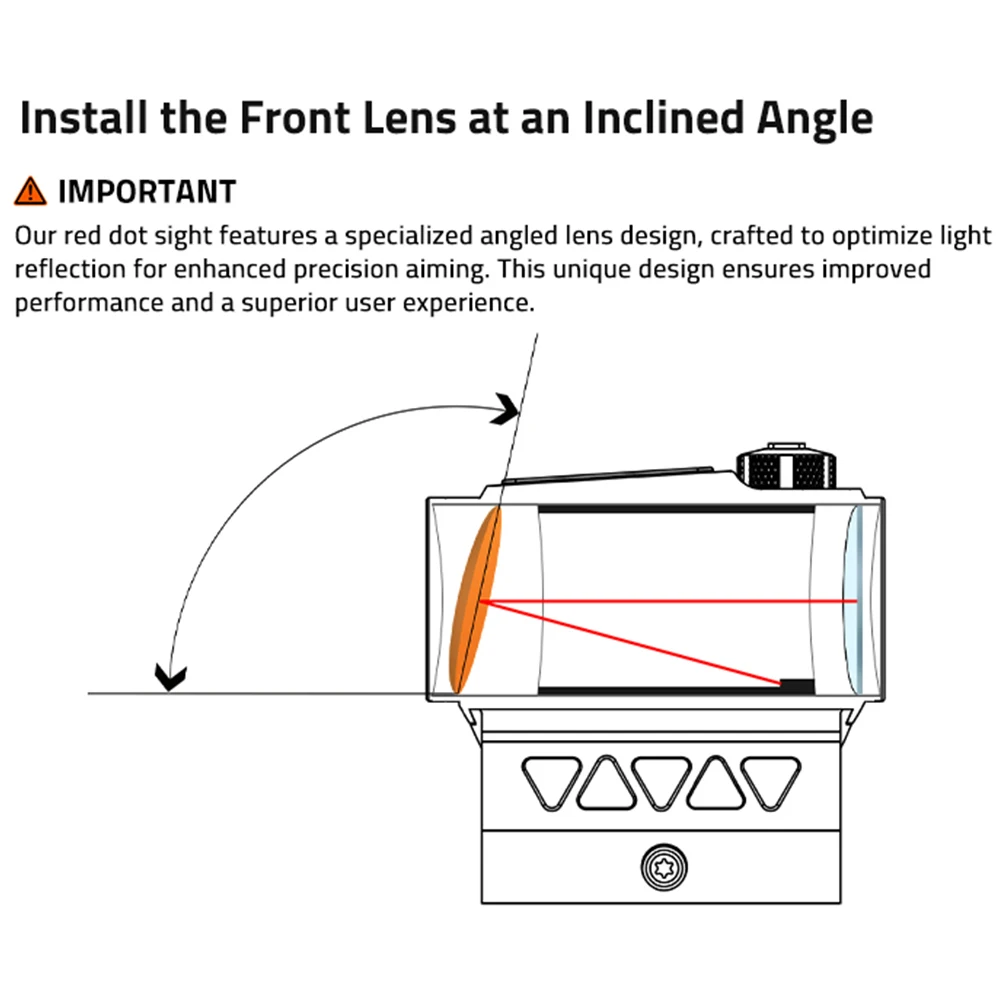 Install the Front Lens at an Inclined Angle

IMPORTANT

Our red dot sight features a specialized angled lens design, crafted to optimize light reflection for enhanced precision aiming. This unique design ensures improved performance and a superior user experience.